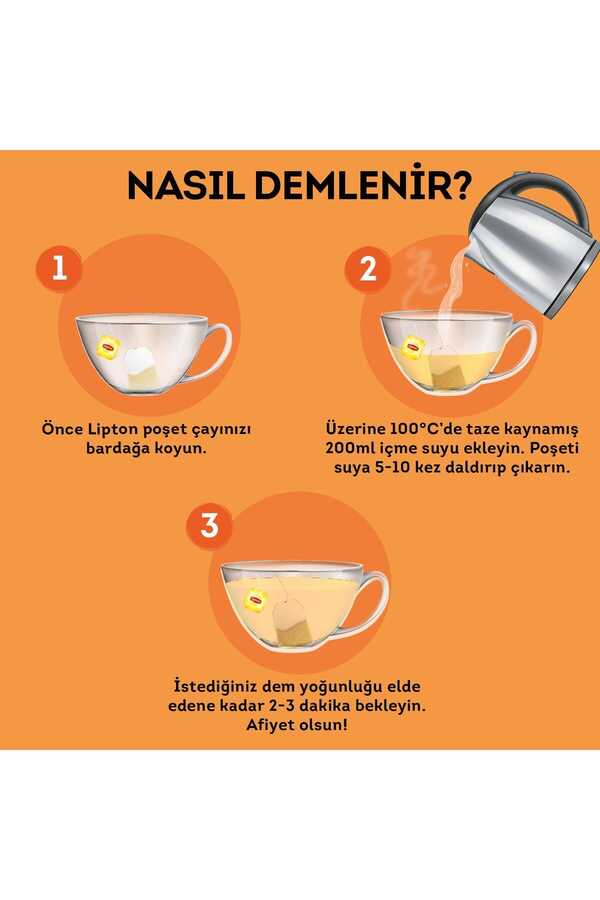 NASIL DEMLENİR?

1

Önce Lipton poşet çayınızı bardağa koyun.

2

Üzerine 100°C'de taze kaynamış 200ml içme suyu ekleyin. Poşeti suya 5-10 kez daldırıp çıkarın.

3

İstediğiniz dem yoğunluğu elde edene kadar 2-3 dakika bekleyin. Afiyet olsun!